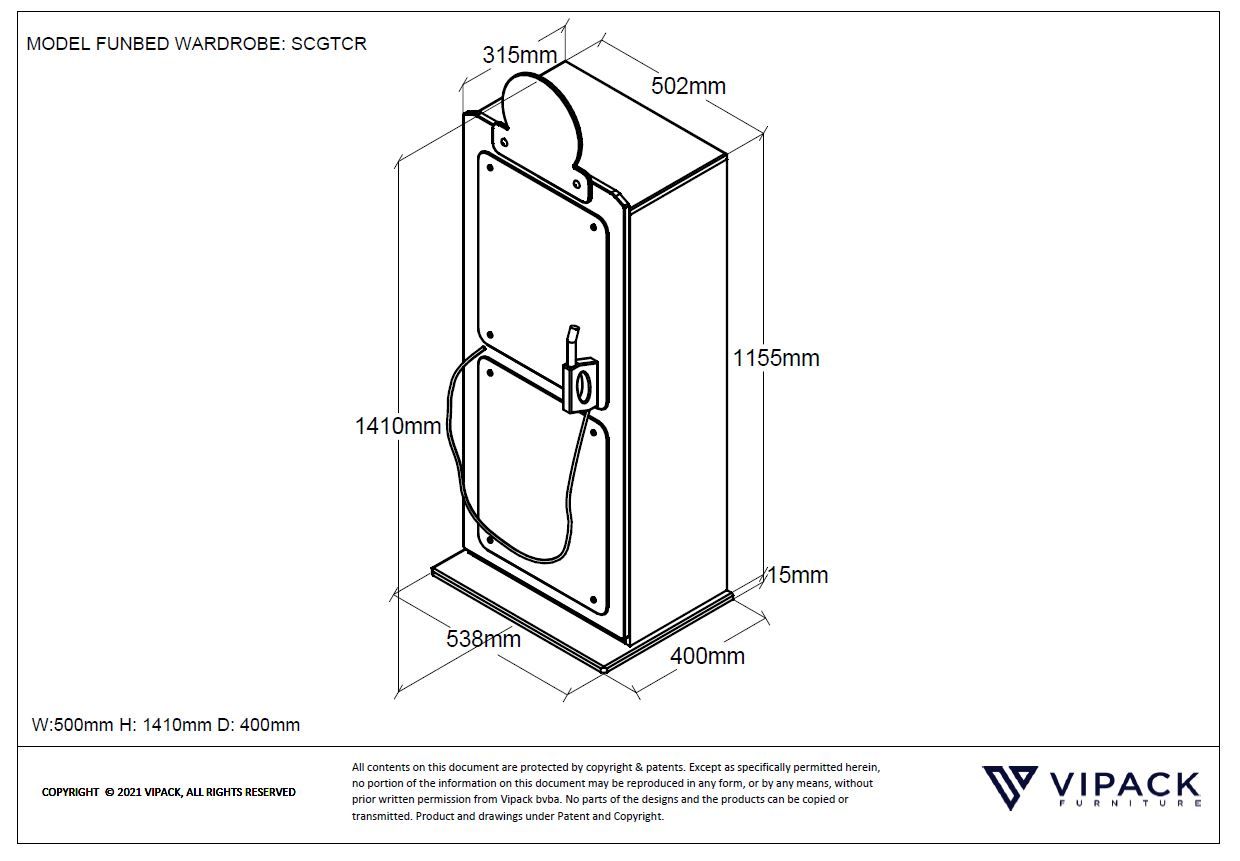 MODEL FUNBED WARDROBE: SCGTCR

315mm

502mm

1155mm

1410mm

15mm

538mm

400mm

W:500mm H: 1410mm D: 400mm

COPYRIGHT © 2021 VIPACK, ALL RIGHTS RESERVED

All contents on this document are protected by copyright & patents. Except as specifically permitted herein, no portion of the information on this document may be reproduced in any form, or by any means, without prior written permission from Vipack bvba. No parts of the designs and the products can be copied or transmitted. Product and drawings under Patent and Copyright.

VIPACK
FURNITURE