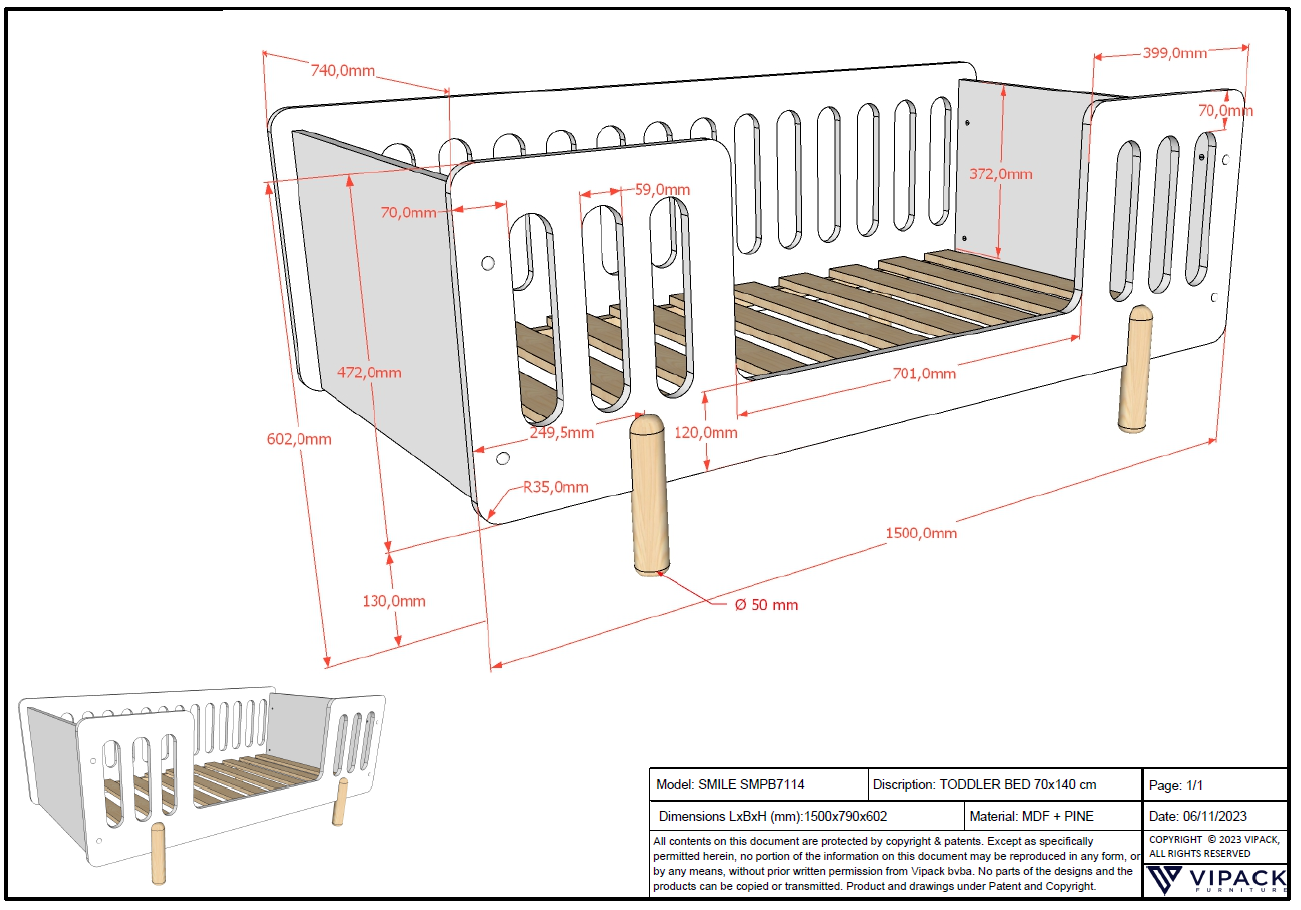 740,0mm

399,0mm

70,0mm

59,0mm

372,0mm

70,0mm

472,0mm

701,0mm

602,0mm

249,5mm

120,0mm

R35,0mm

1500,0mm

130,0mm

Ø 50 mm

| Model: SMILE SMPB7114 | Discription: TODDLER BED 70x140 cm | Page: 1/1 |
|---|---|---|
| Dimensions LxBxH (mm):1500x790x602 | Material: MDF + PINE | Date: 06/11/2023 |

All contents on this document are protected by copyright & patents. Except as specifically permitted herein, no portion of the information on this document may be reproduced in any form, or by any means, without prior written permission from Vipack bvba. No parts of the designs and the products can be copied or transmitted. Product and drawings under Patent and Copyright.

COPYRIGHT © 2023 VIPACK, ALL RIGHTS RESERVED

VIPACK FURNITURE