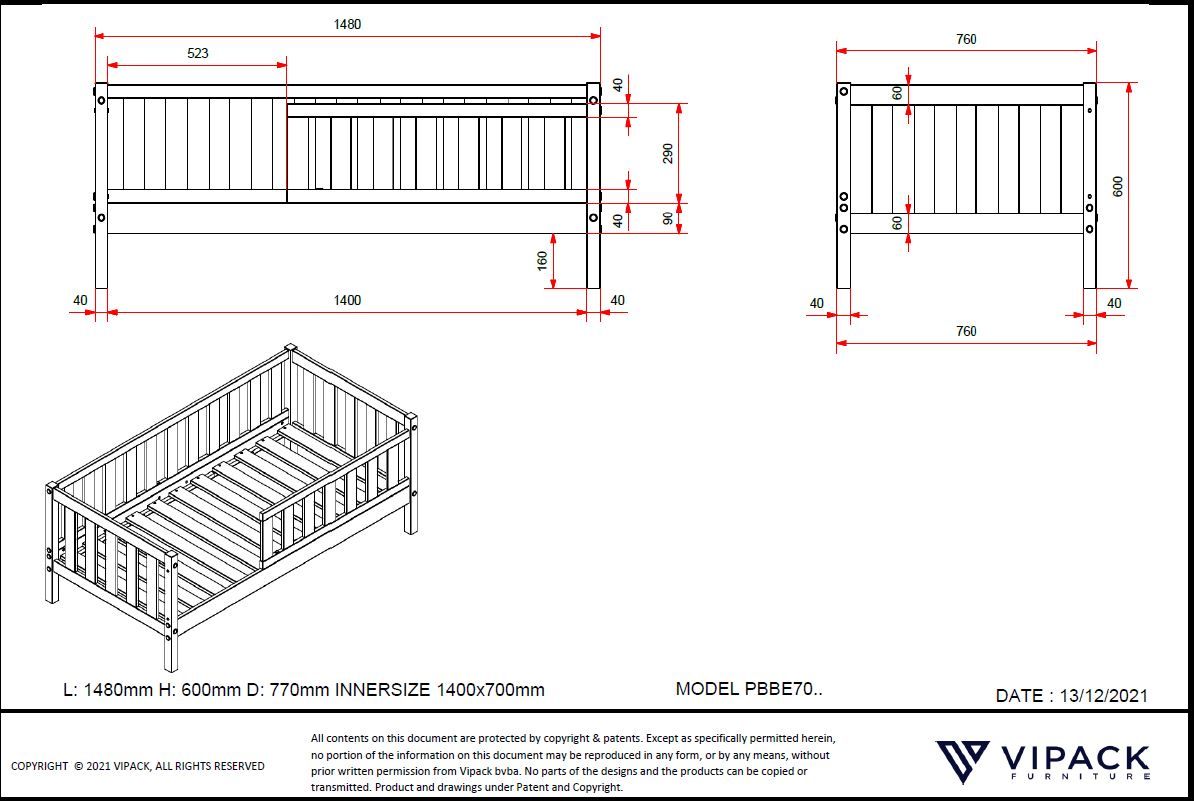 1480

523

40

290

40

90

160

40

1400

40

760

60

60

600

40

40

760

L: 1480mm H: 600mm D: 770mm INNERSIZE 1400x700mm

MODEL PBBE70..

DATE : 13/12/2021

COPYRIGHT © 2021 VIPACK, ALL RIGHTS RESERVED

All contents on this document are protected by copyright & patents. Except as specifically permitted herein, no portion of the information on this document may be reproduced in any form, or by any means, without prior written permission from Vipack bvba. No parts of the designs and the products can be copied or transmitted. Product and drawings under Patent and Copyright.

VIPACK
FURNITURE