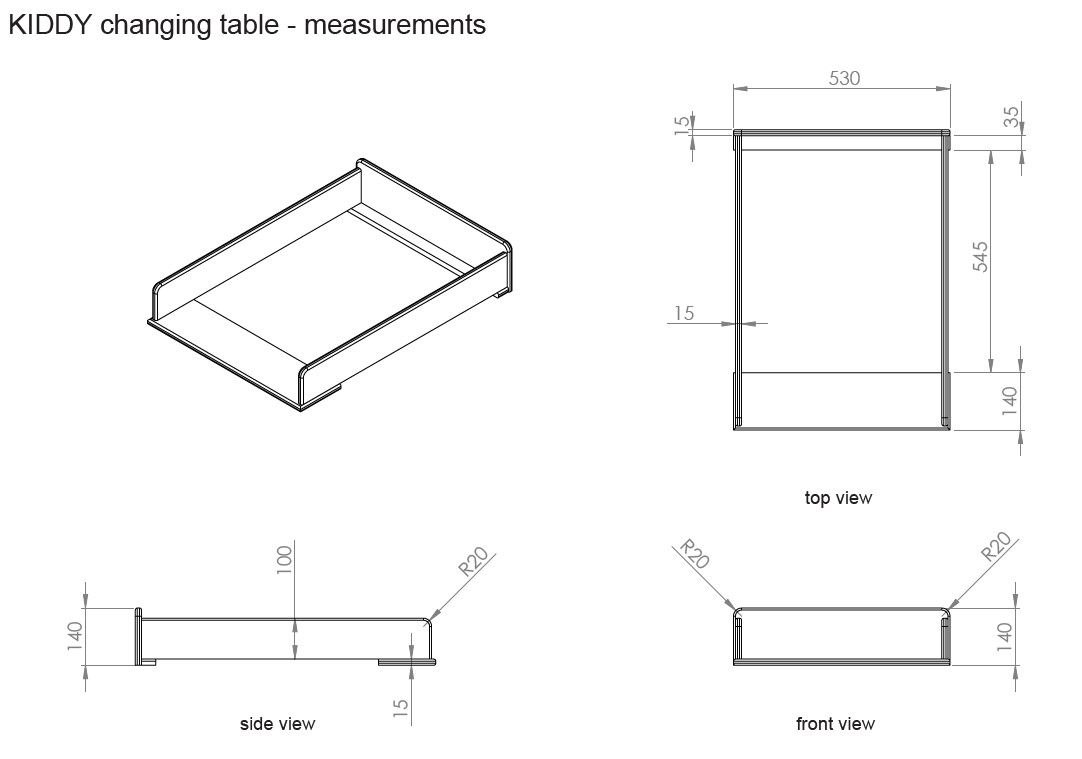 KIDDY changing table - measurements

530
15
35
545
15
140
top view

100
R20
140
15
side view

R20
R20
140
front view