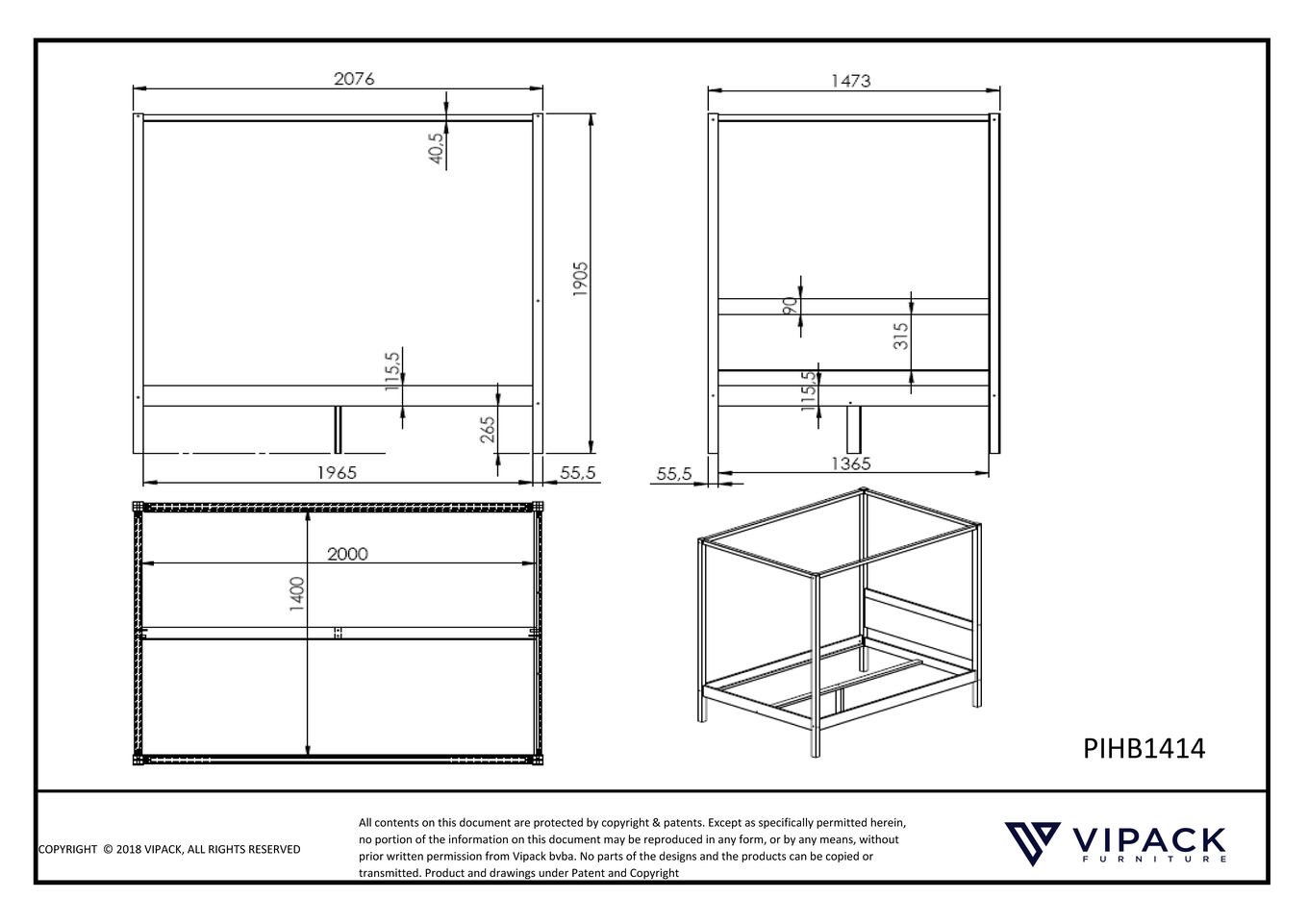 2076

40,5

1905

115,5

265

1965

55,5

1473

90

315

115,5

55,5

1365

2000

1400

PIHB1414

COPYRIGHT © 2018 VIPACK, ALL RIGHTS RESERVED

All contents on this document are protected by copyright & patents. Except as specifically permitted herein, no portion of the information on this document may be reproduced in any form, or by any means, without prior written permission from Vipack bvba. No parts of the designs and the products can be copied or transmitted. Product and drawings under Patent and Copyright

VIPACK
FURNITURE