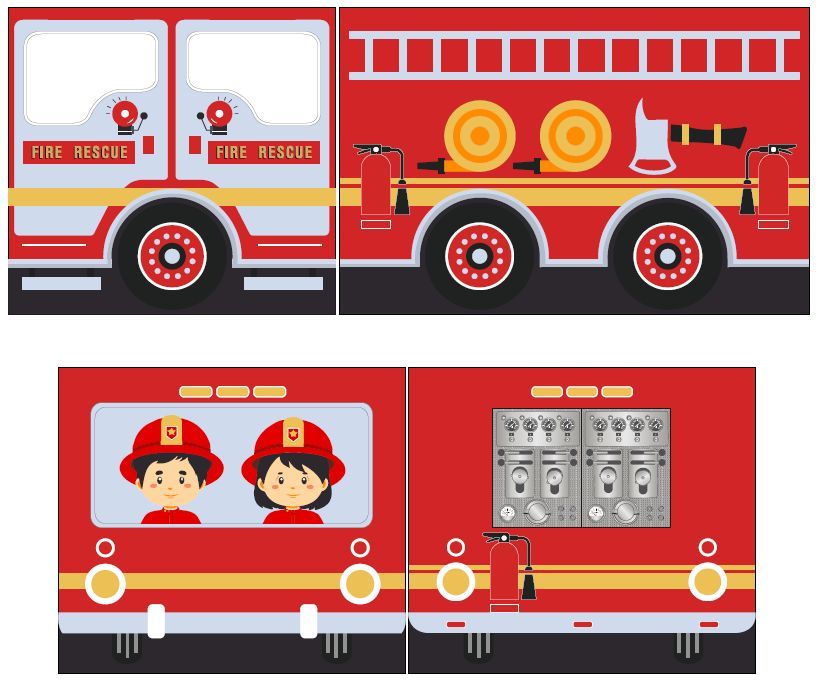 FIRE RESCUE

FIRE RESCUE