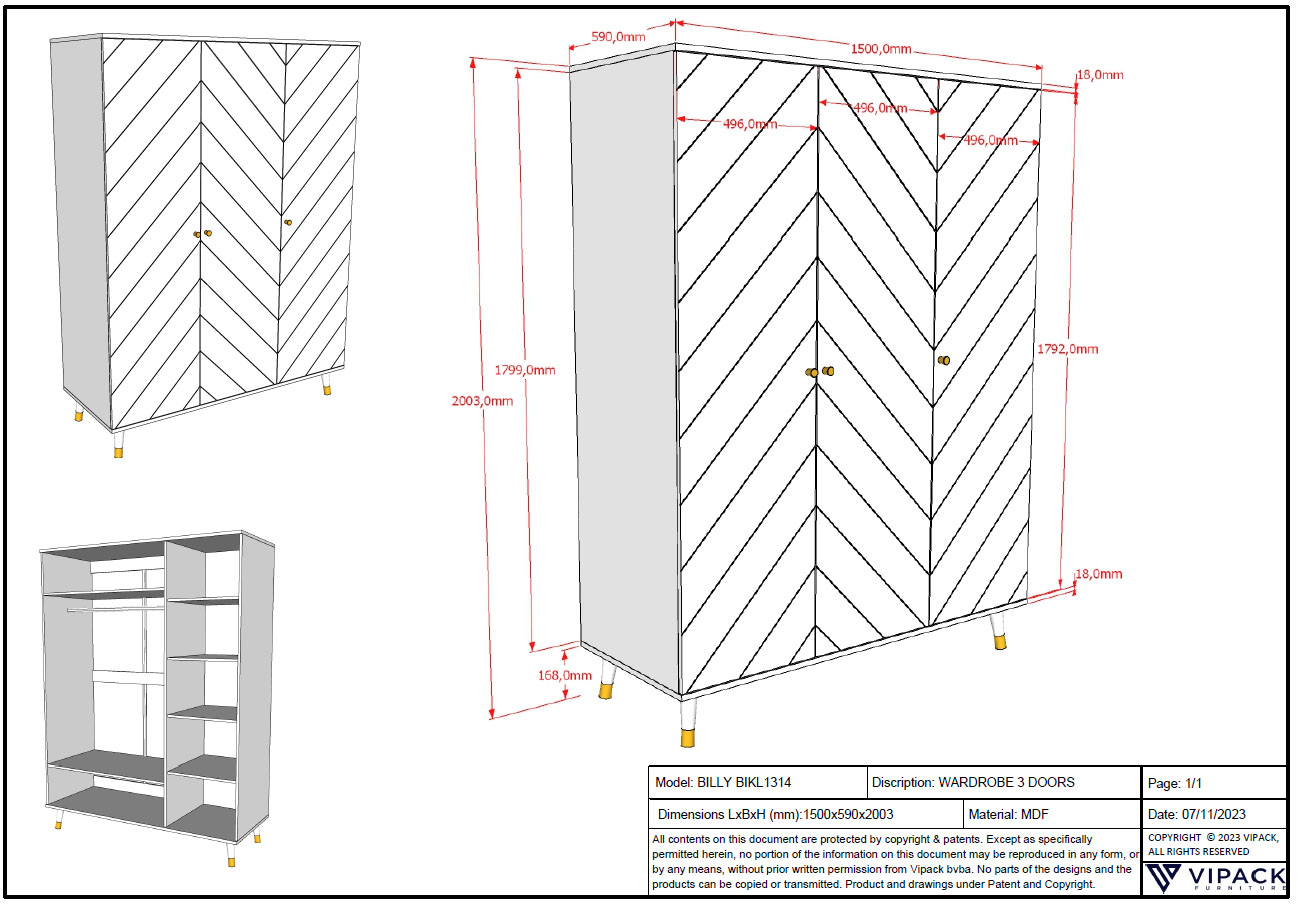 590,0mm
1500,0mm
18,0mm
496,0mm
496,0mm
496,0mm
1799,0mm
2003,0mm
1792,0mm
18,0mm
168,0mm

| Model: BILLY BIKL1314 | Discription: WARDROBE 3 DOORS | Page: 1/1 |
|---|---|---|
| Dimensions LxBxH (mm):1500x590x2003 | Material: MDF | Date: 07/11/2023 |

All contents on this document are protected by copyright & patents. Except as specifically permitted herein, no portion of the information on this document may be reproduced in any form, or by any means, without prior written permission from Vipack bvba. No parts of the designs and the products can be copied or transmitted. Product and drawings under Patent and Copyright.

COPYRIGHT © 2023 VIPACK, ALL RIGHTS RESERVED

VIPACK
FURNITURE